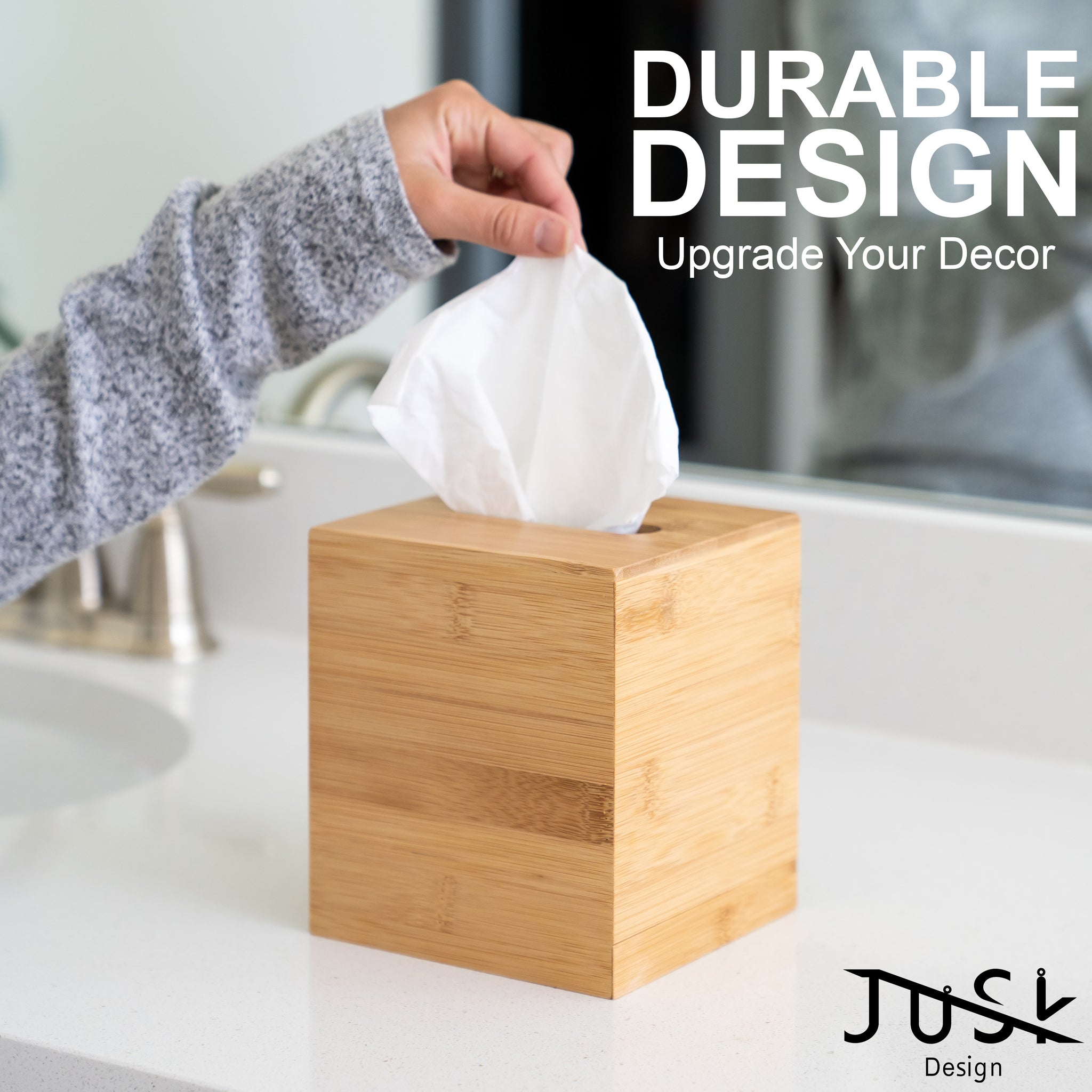 DURABLE DESIGN
Upgrade Your Decor

JUSK
Design