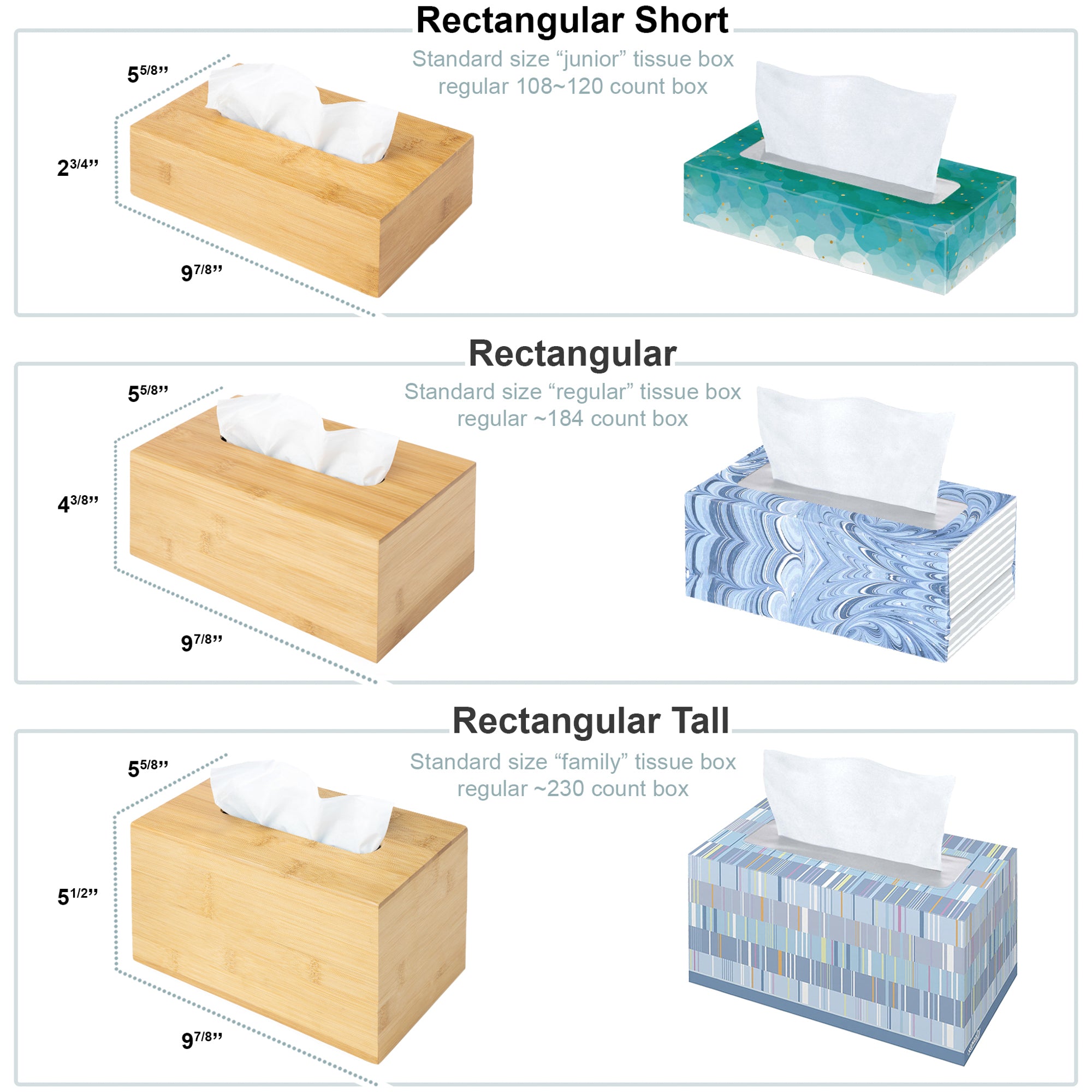 Rectangular Short

Standard size “junior” tissue box
regular 108~120 count box

$5^{5/8}$”

$2^{3/4}$”

$9^{7/8}$”

Rectangular

Standard size “regular” tissue box
regular ~184 count box

$5^{5/8}$”

$4^{3/8}$”

$9^{7/8}$”

Rectangular Tall

Standard size “family” tissue box
regular ~230 count box

$5^{5/8}$”

$5^{1/2}$”

$9^{7/8}$”